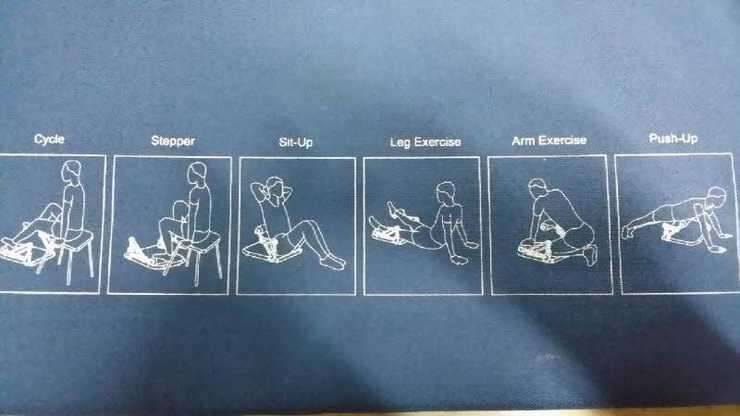 Cycle

Stepper

Sit-Up

Leg Exercise

Arm Exercise

Push-Up